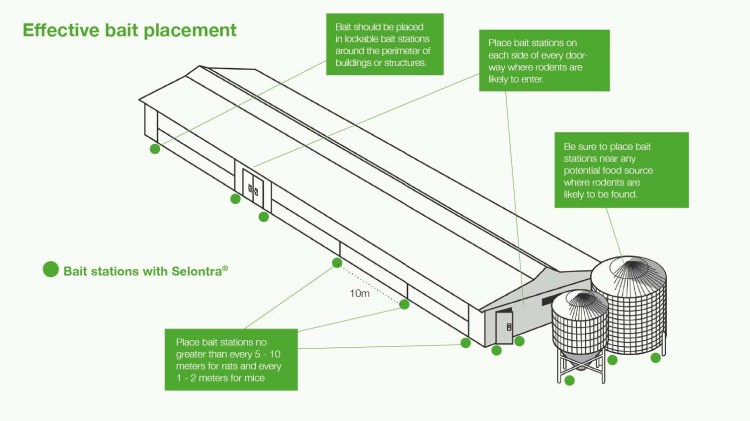 Effective bait placement

Bait should be placed in lockable bait stations around the perimeter of buildings or structures.

Place bait stations on each side of every doorway where rodents are likely to enter.

Be sure to place bait stations near any potential food source where rodents are likely to be found.

Bait stations with Selontra®

10m

Place bait stations no greater than every 5 - 10 meters for rats and every 1 - 2 meters for mice